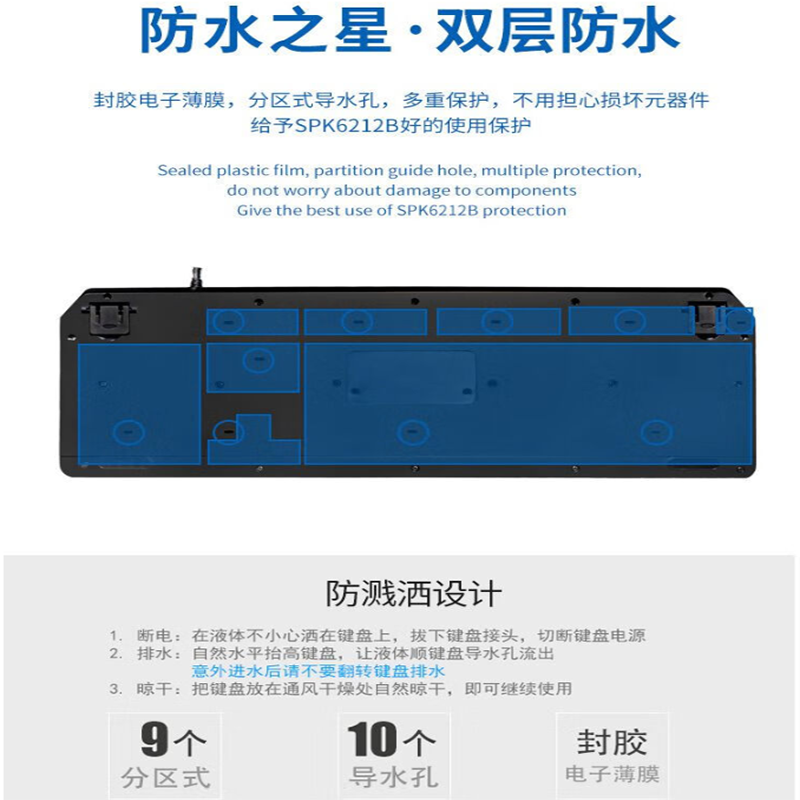 防水之星·双层防水

封胶电子薄膜，分区式导水孔，多重保护，不用担心损坏元器件
给予SPK6212B好的使用保护

Sealed plastic film, partition guide hole, multiple protection, do not worry about damage to components
Give the best use of SPK6212B protection

防溅洒设计

1. 断电：在液体不小心洒在键盘上，拔下键盘接头，切断键盘电源
2. 排水：自然水平抬高键盘，让液体顺键盘导水孔流出
意外进水后请不要翻转键盘排水
3. 晾干：把键盘放在通风干燥处自然晾干，即可继续使用

9个
分区式

10个
导水孔

封胶
电子薄膜